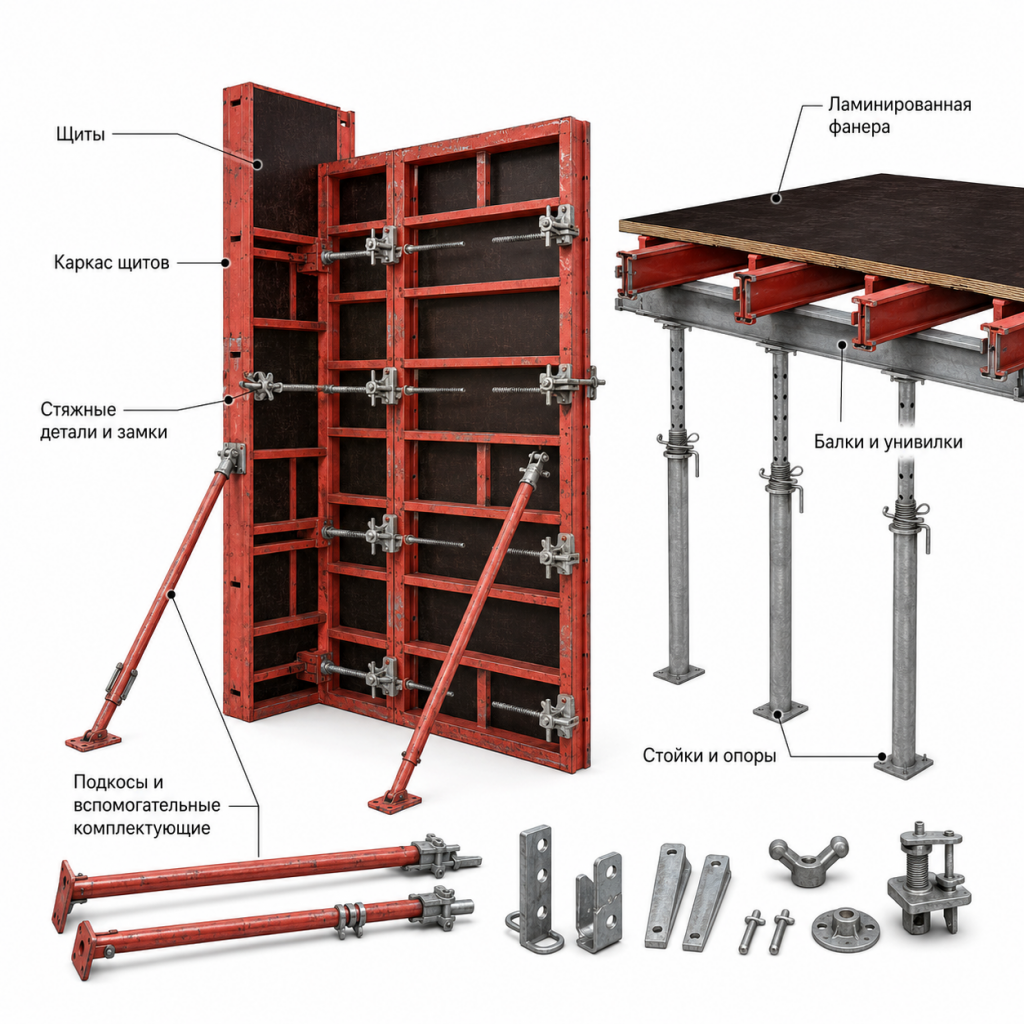 Щиты

Каркас щитов

Стяжные детали и замки

Подкосы и вспомогательные комплектующие

Ламинированная фанера

Балки и унивилки

Стойки и опоры